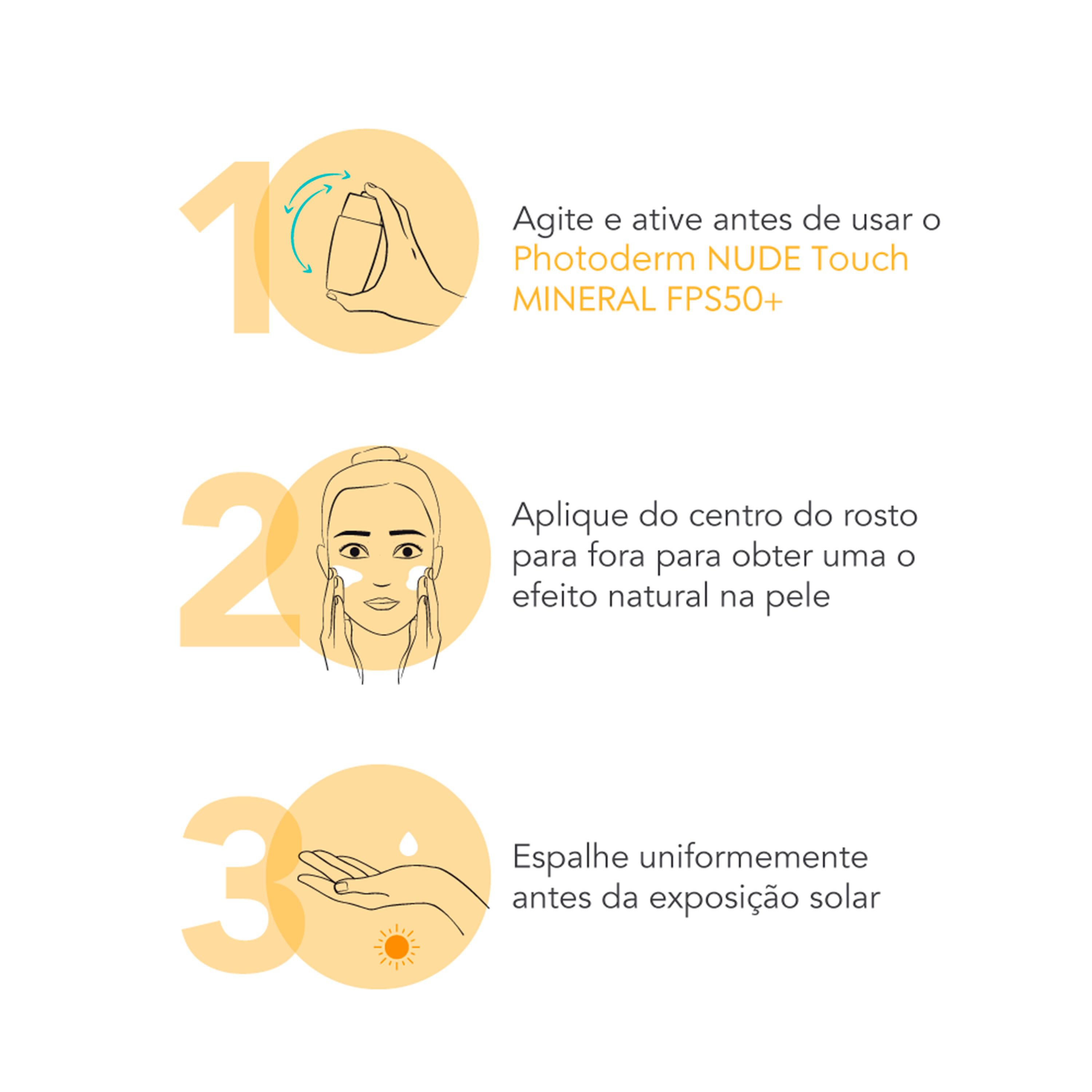 1

Agite e ative antes de usar o Photoderm NUDE Touch MINERAL FPS50+

2

Aplique do centro do rosto para fora para obter uma o efeito natural na pele

3

Espalhe uniformemente antes da exposição solar